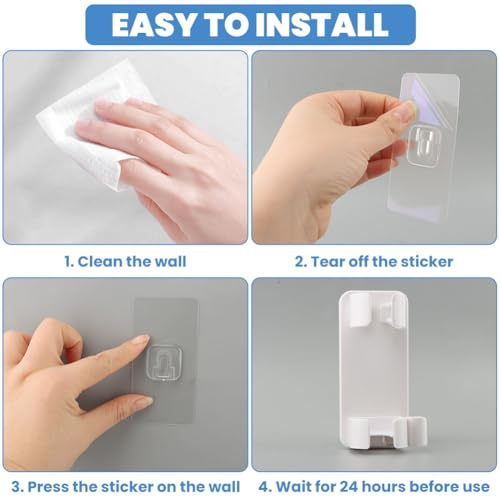 EASY TO INSTALL

1. Clean the wall

2. Tear off the sticker

3. Press the sticker on the wall

4. Wait for 24 hours before use