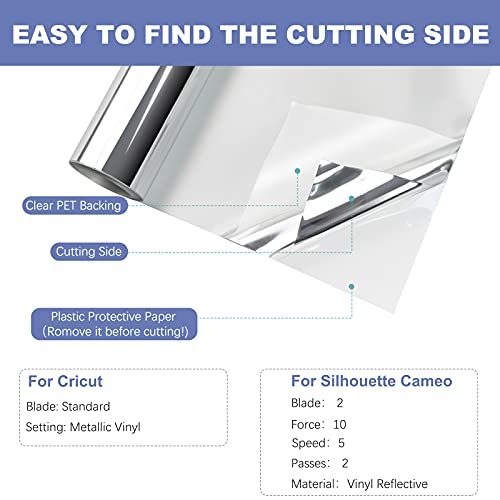 EASY TO FIND THE CUTTING SIDE

Clear PET Backing

Cutting Side

Plastic Protective Paper (Romove it before cutting!)

For Cricut

Blade: Standard

Setting: Metallic Vinyl

For Silhouette Cameo

Blade: 2

Force: 10

Speed: 5

Passes: 2

Material: Vinyl Reflective