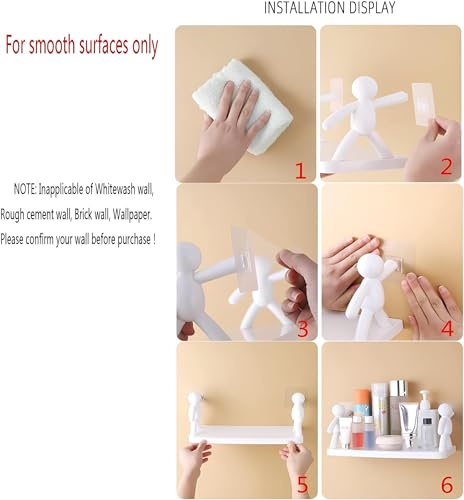 INSTALLATION DISPLAY

For smooth surfaces only

NOTE: Inapplicable of Whitewash wall, Rough cement wall, Brick wall, Wallpaper. Please confirm your wall before purchase !

1

2

3

4

5

6