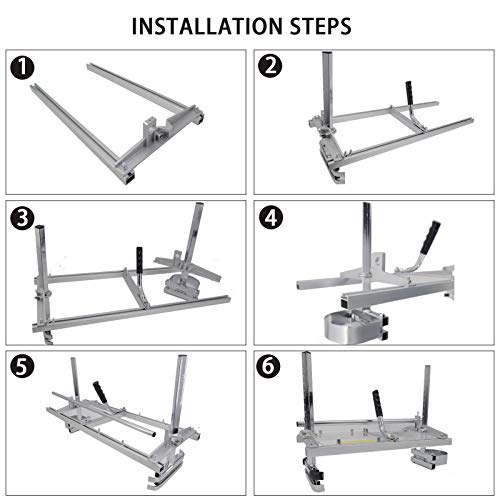 INSTALLATION STEPS

1

2

3

4

5

6