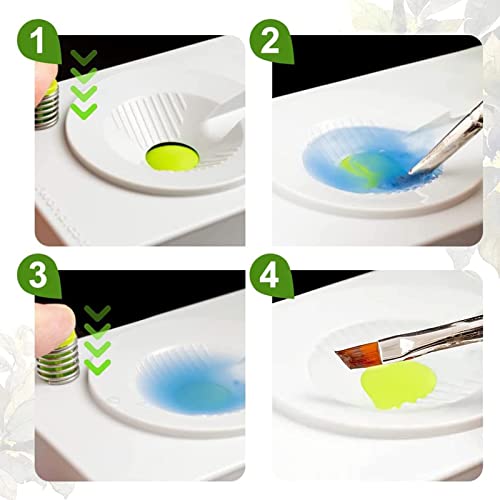 1

2

3

4