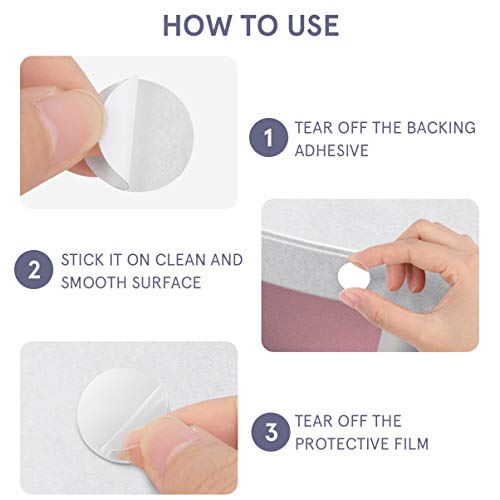 HOW TO USE

1 TEAR OFF THE BACKING ADHESIVE

2 STICK IT ON CLEAN AND SMOOTH SURFACE

3 TEAR OFF THE PROTECTIVE FILM