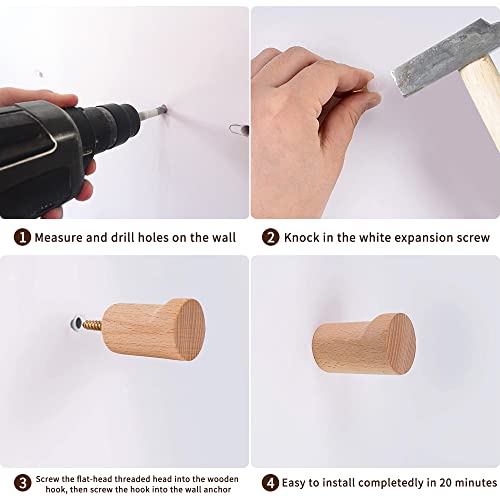 1 Measure and drill holes on the wall

2 Knock in the white expansion screw

3 Screw the flat-head threaded head into the wooden hook, then screw the hook into the wall anchor

4 Easy to install completedly in 20 minutes