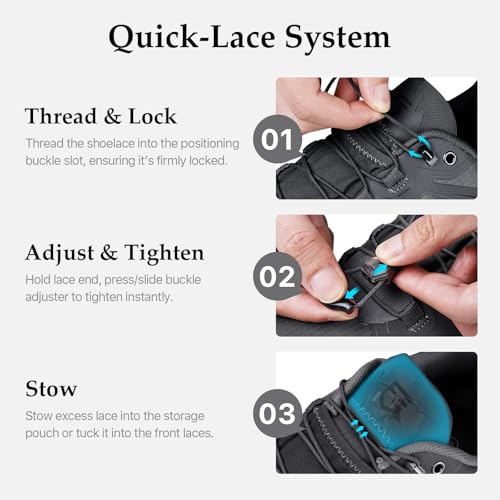 Quick-Lace System

Thread & Lock
Thread the shoelace into the positioning buckle slot, ensuring it's firmly locked.

01

Adjust & Tighten
Hold lace end, press/slide buckle adjuster to tighten instantly.

02

Stow
Stow excess lace into the storage pouch or tuck it into the front laces.

03