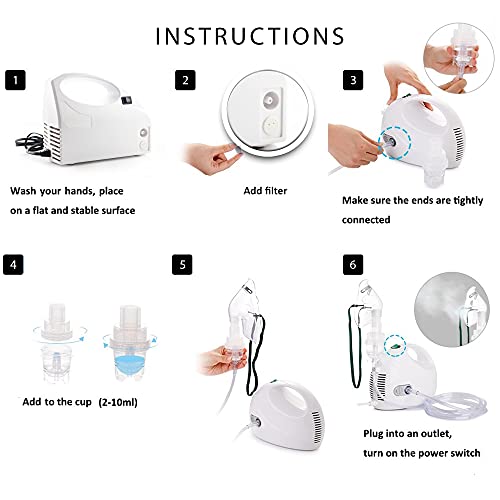 INSTRUCTIONS

1

Wash your hands, place on a flat and stable surface

2

Add filter

3

Make sure the ends are tightly connected

4

Add to the cup (2-10ml)

5

6

Plug into an outlet, turn on the power switch