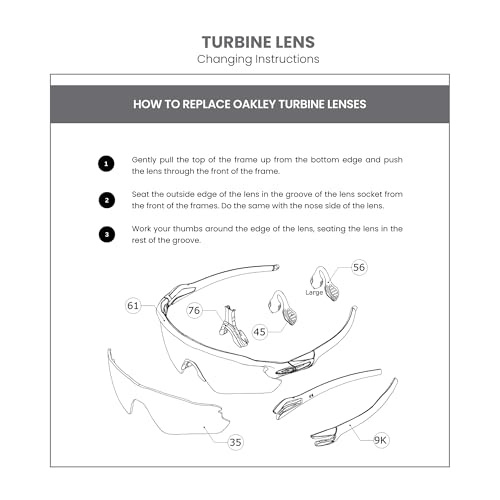 TURBINE LENS
Changing Instructions

HOW TO REPLACE OAKLEY TURBINE LENSES

1 Gently pull the top of the frame up from the bottom edge and push the lens through the front of the frame.

2 Seat the outside edge of the lens in the groove of the lens socket from the front of the frames. Do the same with the nose side of the lens.

3 Work your thumbs around the edge of the lens, seating the lens in the rest of the groove.

56
Large
61
76
45
35
9K