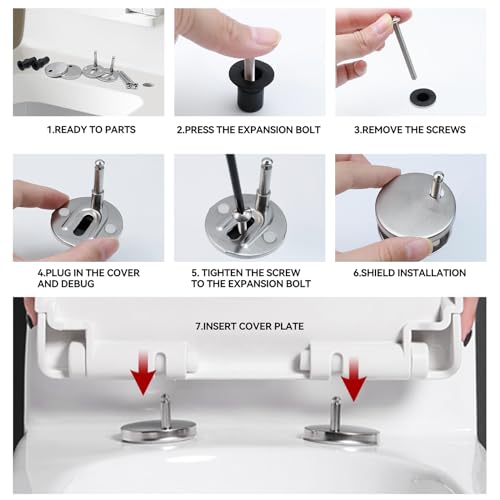 1.READY TO PARTS

2.PRESS THE EXPANSION BOLT

3.REMOVE THE SCREWS

4.PLUG IN THE COVER AND DEBUG

5. TIGHTEN THE SCREW TO THE EXPANSION BOLT

6.SHIELD INSTALLATION

7.INSERT COVER PLATE