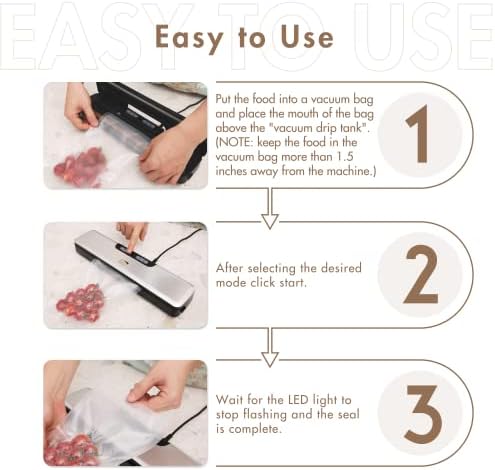 EASY TO USE

Easy to Use

Put the food into a vacuum bag and place the mouth of the bag above the "vacuum drip tank". (NOTE: keep the food in the vacuum bag more than 1.5 inches away from the machine.)

1

After selecting the desired mode click start.

2

Wait for the LED light to stop flashing and the seal is complete.

3