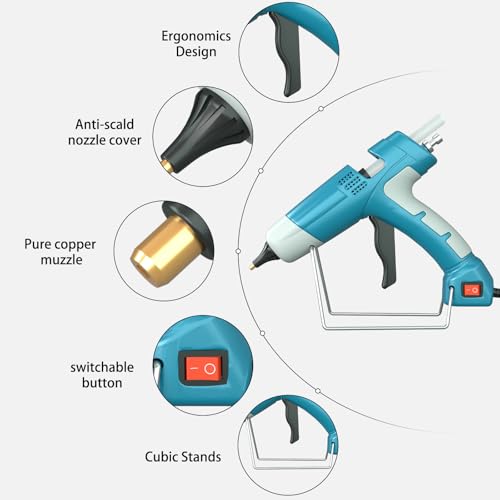 Ergonomics Design

Anti-scald nozzle cover

Pure copper muzzle

switchable button

Cubic Stands