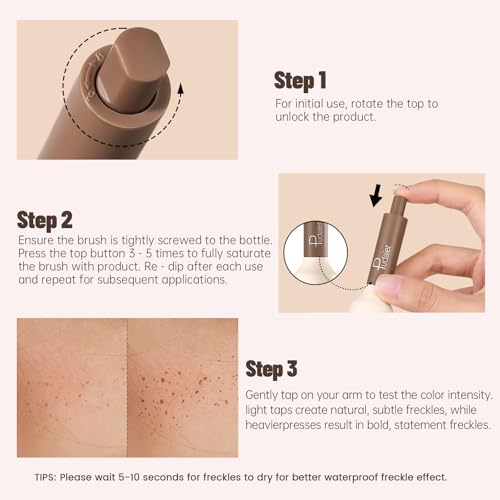 Step 1
For initial use, rotate the top to unlock the product.

Step 2
Ensure the brush is tightly screwed to the bottle. Press the top button 3 - 5 times to fully saturate the brush with product. Re - dip after each use and repeat for subsequent applications.

Pudaier

Pudaier

Step 3
Gently tap on your arm to test the color intensity. light taps create natural, subtle freckles, while heavierpresses result in bold, statement freckles.

TIPS: Please wait 5-10 seconds for freckles to dry for better waterproof freckle effect.