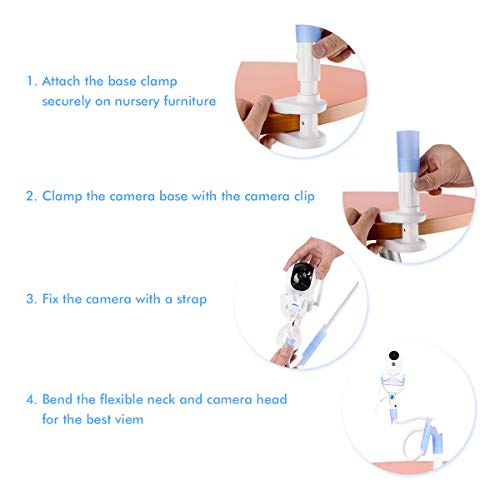 1. Attach the base clamp securely on nursery furniture

2. Clamp the camera base with the camera clip

3. Fix the camera with a strap

4. Bend the flexible neck and camera head for the best viem