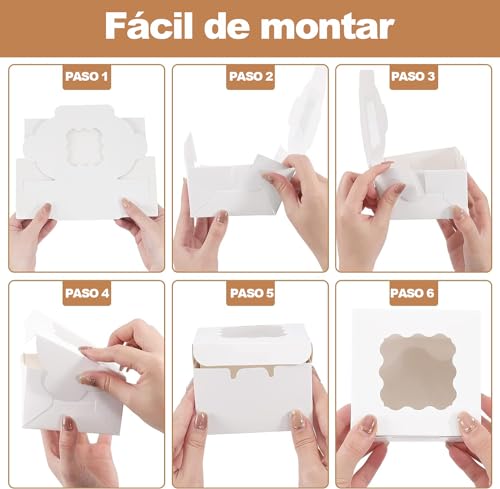 Fácil de montar

PASO 1

PASO 2

PASO 3

PASO 4

PASO 5

PASO 6