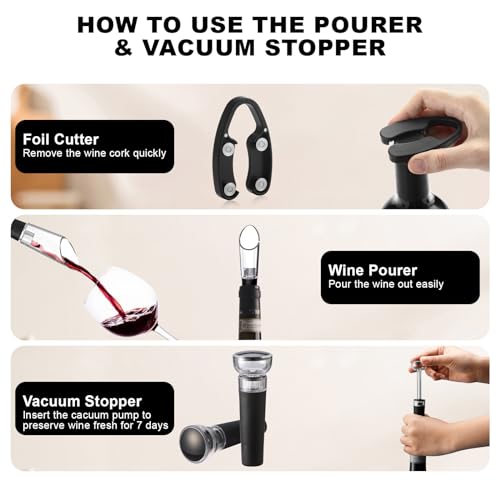 HOW TO USE THE POURER & VACUUM STOPPER

Foil Cutter
Remove the wine cork quickly

Wine Pourer
Pour the wine out easily

Vacuum Stopper
Insert the cacuum pump to preserve wine fresh for 7 days