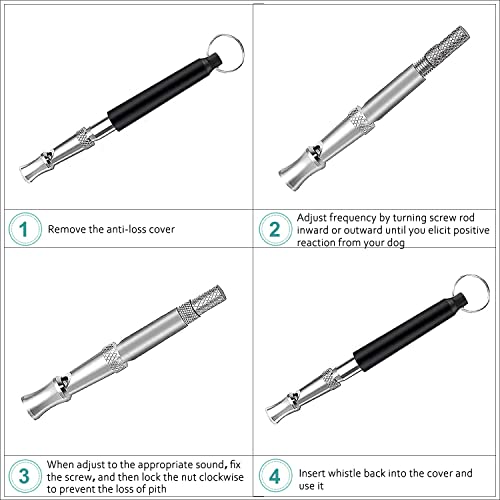 1 Remove the anti-loss cover

2 Adjust frequency by turning screw rod inward or outward until you elicit positive reaction from your dog

3 When adjust to the appropriate sound, fix the screw, and then lock the nut clockwise to prevent the loss of pith

4 Insert whistle back into the cover and use it