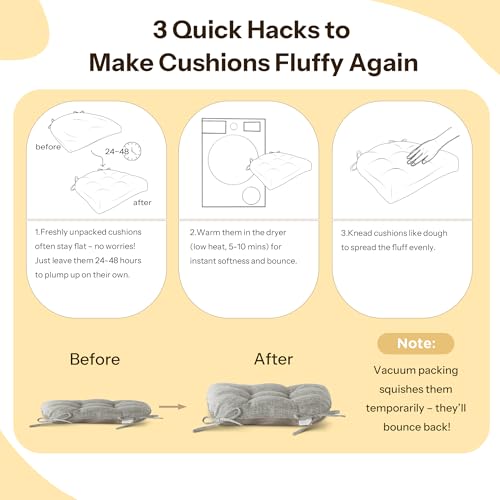 3 Quick Hacks to Make Cushions Fluffy Again

before

24-48

after

1.Freshly unpacked cushions often stay flat – no worries! Just leave them 24-48 hours to plump up on their own.

2.Warm them in the dryer (low heat, 5-10 mins) for instant softness and bounce.

3.Knead cushions like dough to spread the fluff evenly.

Before

After

Note:

Vacuum packing squishes them temporarily – they'll bounce back!