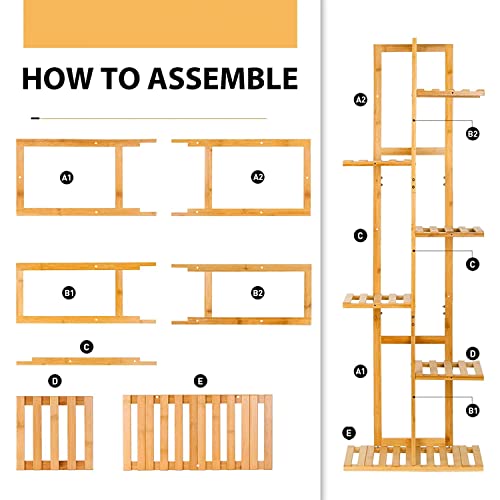 HOW TO ASSEMBLE

A1

A2

B1

B2

C

D

E

A2

B2

C

C

D

A1

B1

E