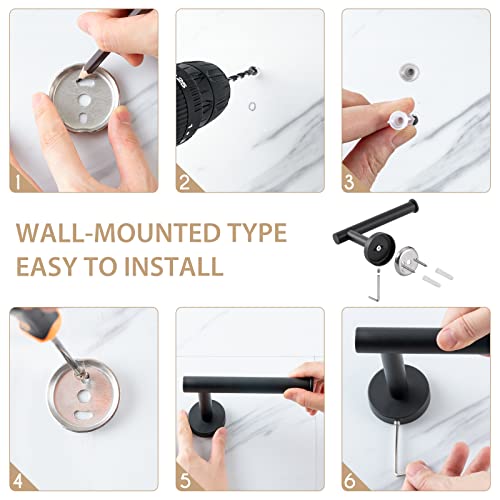 1

2

3

WALL-MOUNTED TYPE
EASY TO INSTALL

4

5

6