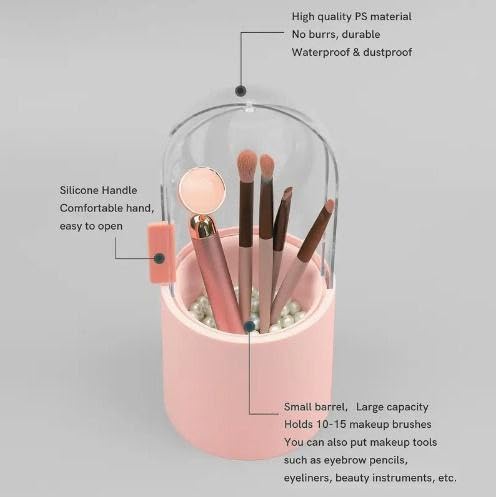 High quality PS material
No burrs, durable
Waterproof & dustproof

Silicone Handle
Comfortable hand,
easy to open

Small barrel, Large capacity
Holds 10-15 makeup brushes
You can also put makeup tools such as eyebrow pencils, eyeliners, beauty instruments, etc.