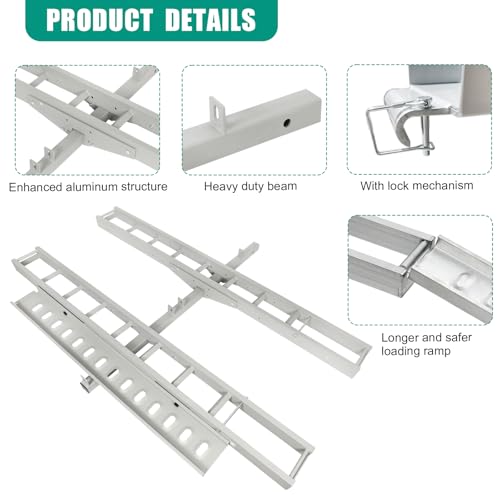 PRODUCT DETAILS

Enhanced aluminum structure

Heavy duty beam

With lock mechanism

Longer and safer loading ramp