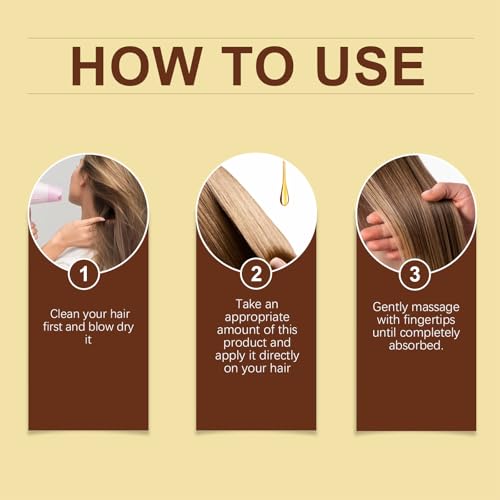 HOW TO USE

1

Clean your hair first and blow dry it

2

Take an appropriate amount of this product and apply it directly on your hair

3

Gently massage with fingertips until completely absorbed.