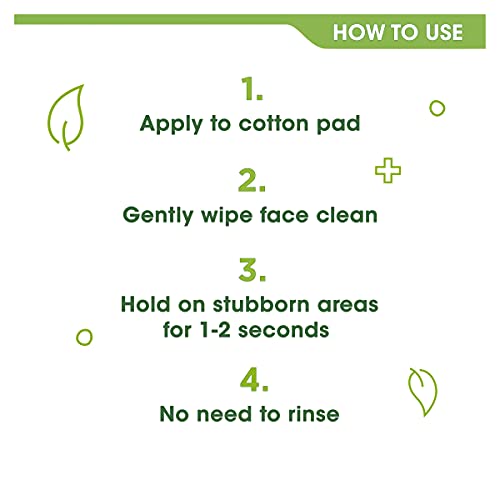 HOW TO USE

1.
Apply to cotton pad

2.
Gently wipe face clean

3.
Hold on stubborn areas for 1-2 seconds

4.
No need to rinse