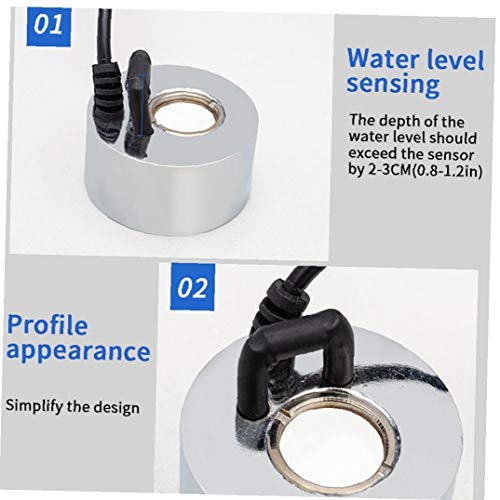 01

Water level sensing

The depth of the water level should exceed the sensor by 2-3CM(0.8-1.2in)

02

Profile appearance

Simplify the design