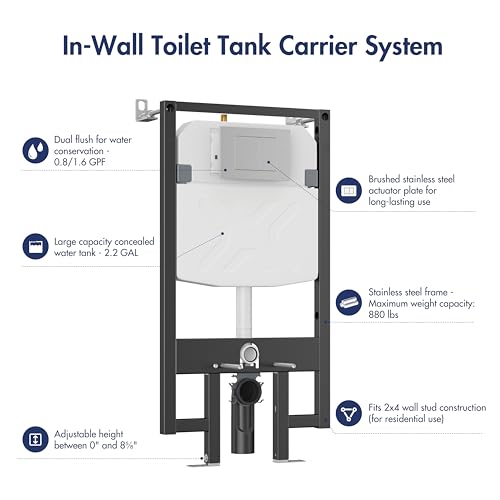 In-Wall Toilet Tank Carrier System

Dual flush for water conservation - 0.8/1.6 GPF

Large capacity concealed water tank - 2.2 GAL

Adjustable height between 0" and 8⅝"

Brushed stainless steel actuator plate for long-lasting use

Stainless steel frame - Maximum weight capacity: 880 lbs

Fits 2x4 wall stud construction (for residential use)