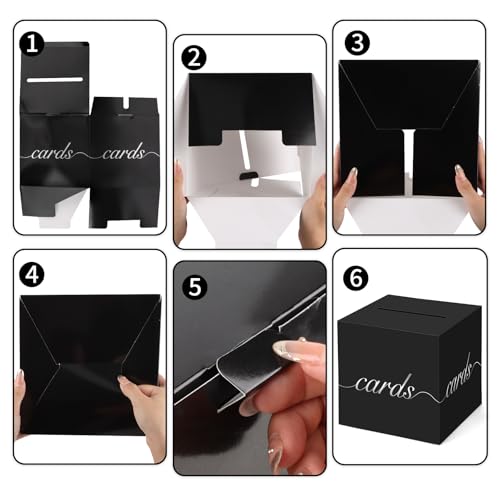 1

cards cards

2

3

4

5

6

cards cards