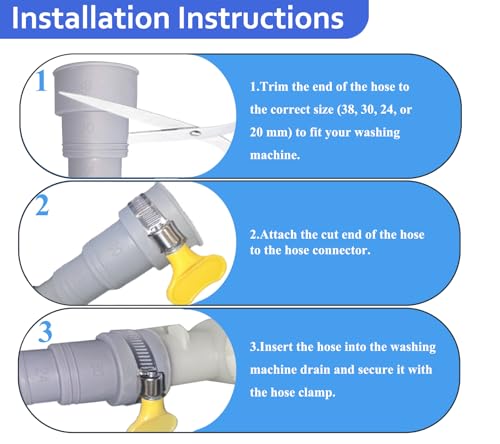 Installation Instructions

1

1.Trim the end of the hose to the correct size (38, 30, 24, or 20 mm) to fit your washing machine.

2

2.Attach the cut end of the hose to the hose connector.

3

3.Insert the hose into the washing machine drain and secure it with the hose clamp.