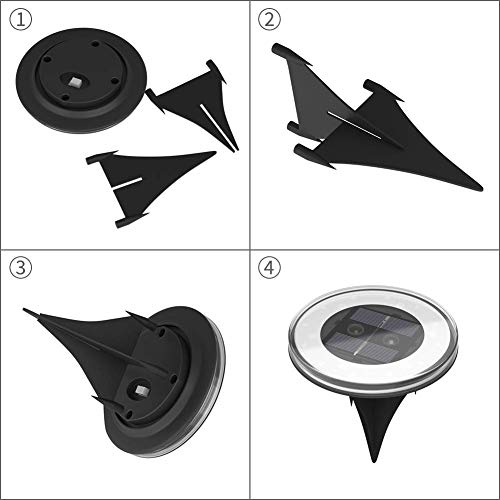 ①

②

③

④