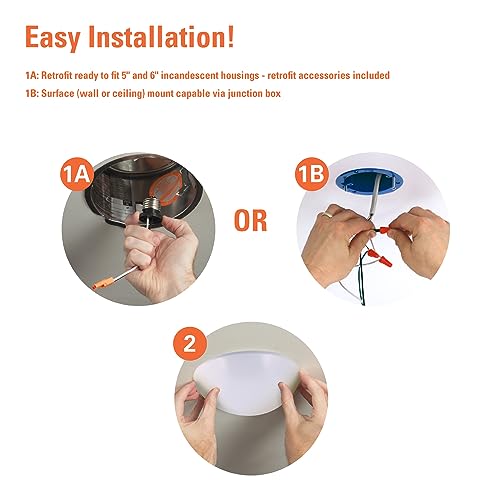 Easy Installation!

1A: Retrofit ready to fit 5" and 6" incandescent housings - retrofit accessories included

1B: Surface (wall or ceiling) mount capable via junction box

1A

OR

1B

2