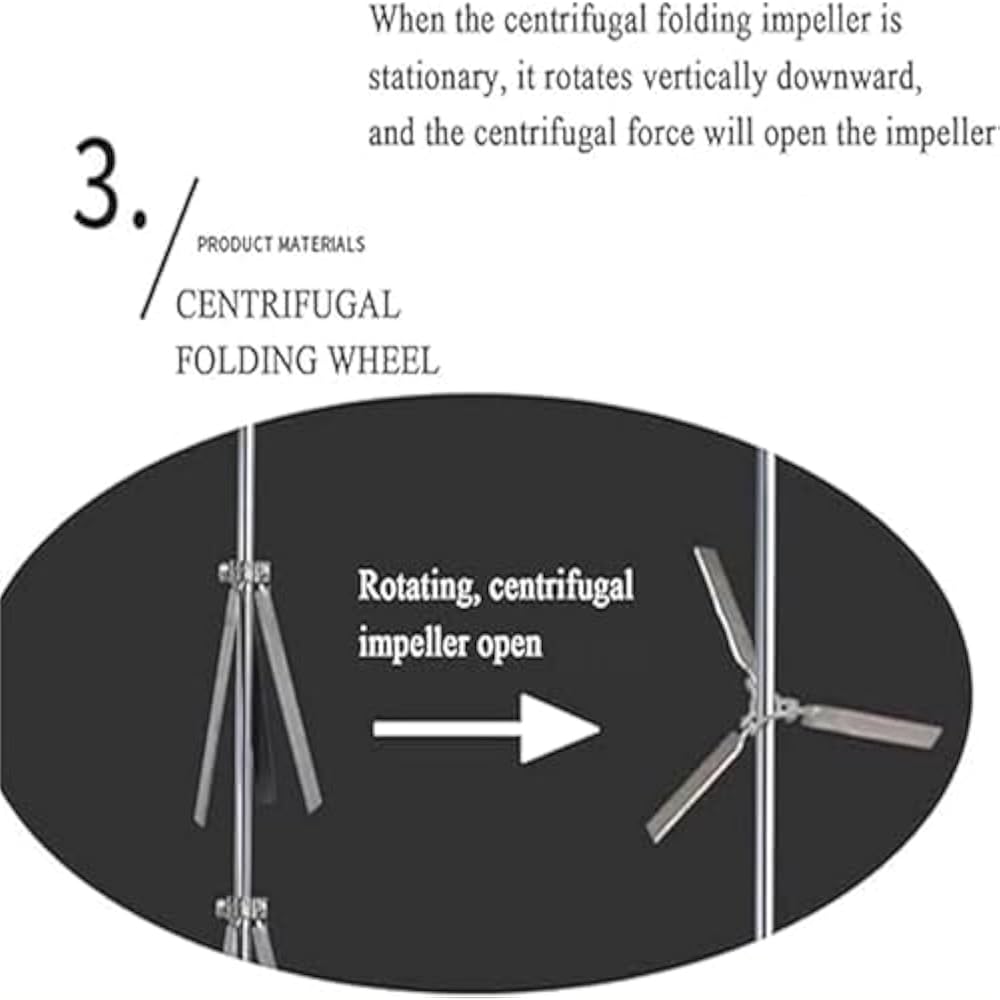 When the centrifugal folding impeller is stationary, it rotates vertically downward, and the centrifugal force will open the impeller

3.

PRODUCT MATERIALS

CENTRIFUGAL FOLDING WHEEL

Rotating, centrifugal impeller open