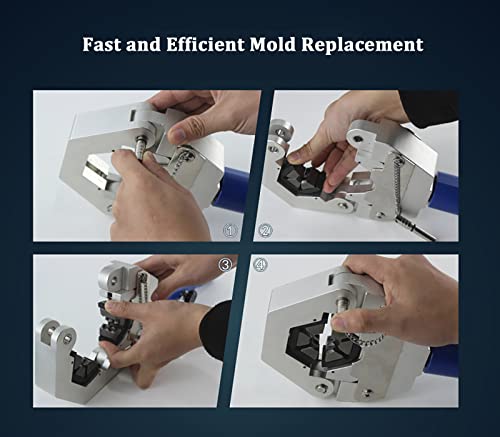 Fast and Efficient Mold Replacement

①

②

③

④