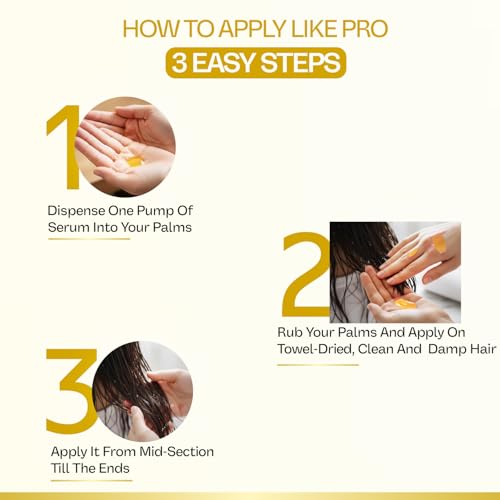 HOW TO APPLY LIKE PRO
3 EASY STEPS

1
Dispense One Pump Of Serum Into Your Palms

2
Rub Your Palms And Apply On Towel-Dried, Clean And Damp Hair

3
Apply It From Mid-Section Till The Ends