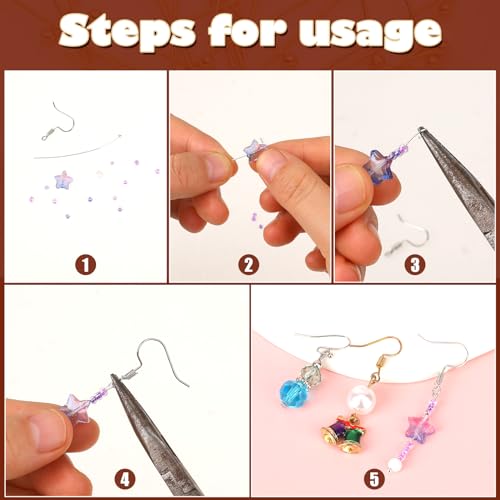 Steps for usage

1

2

3

4

5