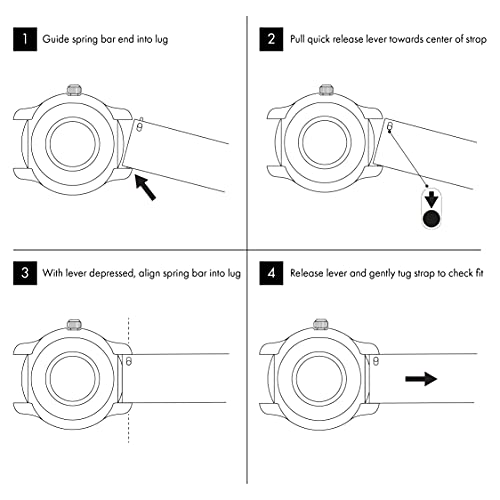 1 Guide spring bar end into lug

2 Pull quick release lever towards center of strap

3 With lever depressed, align spring bar into lug

4 Release lever and gently tug strap to check fit