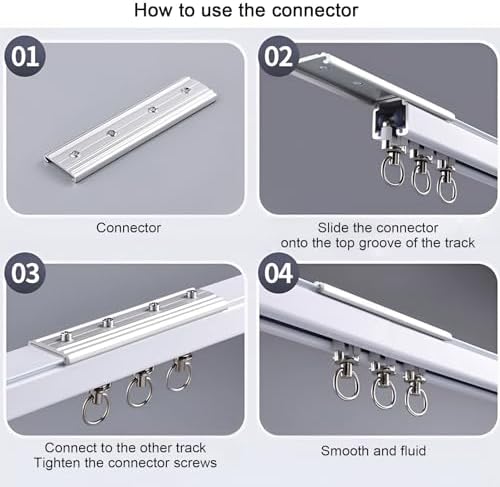 How to use the connector

01

Connector

02

Slide the connector onto the top groove of the track

03

Connect to the other track
Tighten the connector screws

04

Smooth and fluid