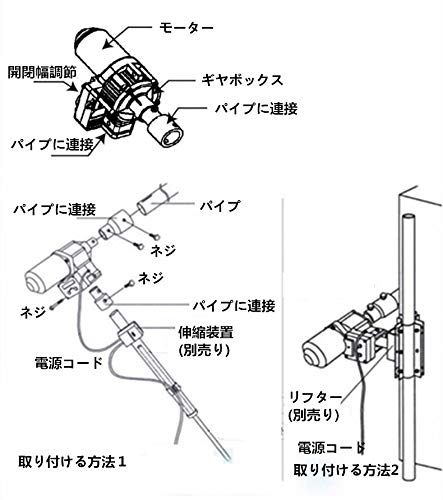 モーター
開閉幅調節
ギヤボックス
パイプに連接
パイプに連接

パイプに連接
パイプ
ネジ
ネジ
ネジ
パイプに連接
伸縮装置
(別売り)
電源コード
取り付ける方法１

リフター
(別売り)
電源コード
取り付ける方法2