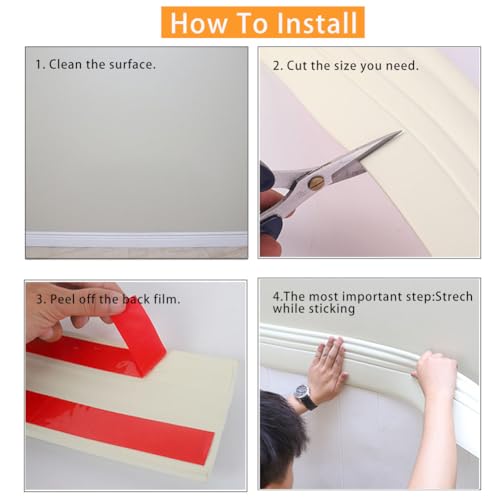 How To Install

1. Clean the surface.

2. Cut the size you need.

3. Peel off the back film.

4.The most important step:Strech while sticking