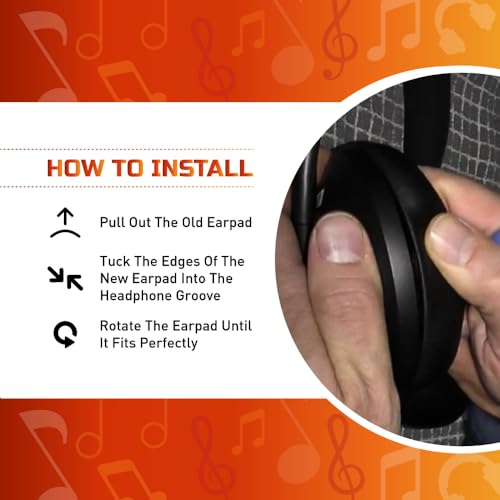 HOW TO INSTALL

Pull Out The Old Earpad

Tuck The Edges Of The New Earpad Into The Headphone Groove

Rotate The Earpad Until It Fits Perfectly