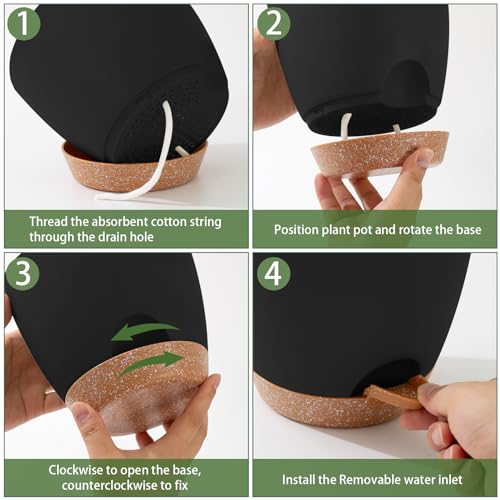 1

Thread the absorbent cotton string through the drain hole

2

Position plant pot and rotate the base

3

Clockwise to open the base, counterclockwise to fix

4

Install the Removable water inlet