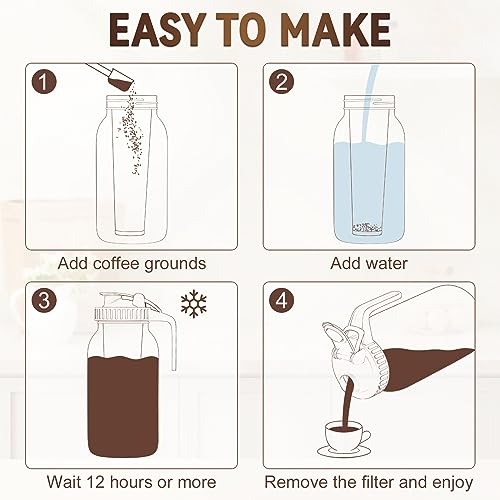 EASY TO MAKE

1

Add coffee grounds

2

Add water

3

Wait 12 hours or more

4

Remove the filter and enjoy