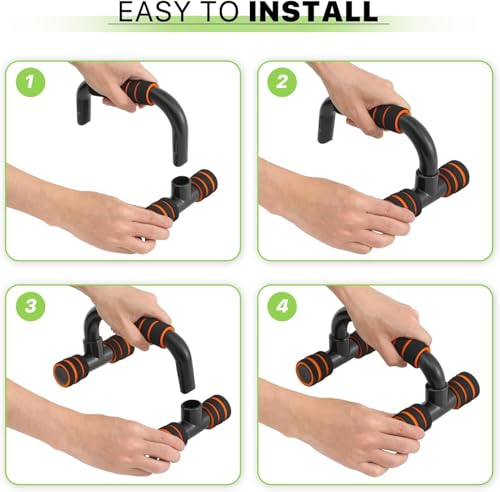 EASY TO INSTALL

1

2

3

4