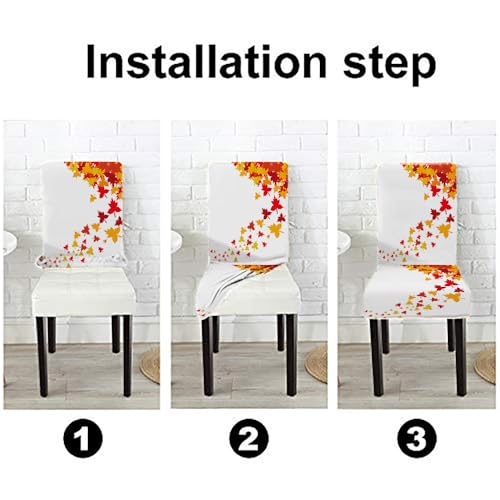 Installation step

1

2

3