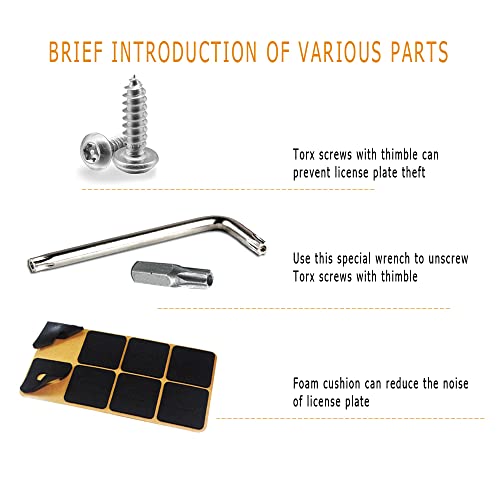 BRIEF INTRODUCTION OF VARIOUS PARTS

Torx screws with thimble can prevent license plate theft

Use this special wrench to unscrew Torx screws with thimble

Foam cushion can reduce the noise of license plate