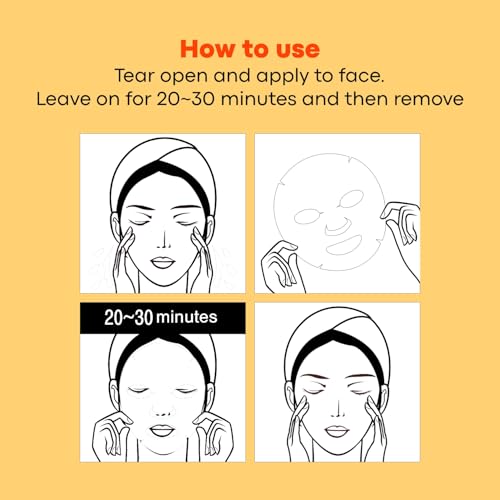 How to use
Tear open and apply to face.
Leave on for 20~30 minutes and then remove

20~30 minutes