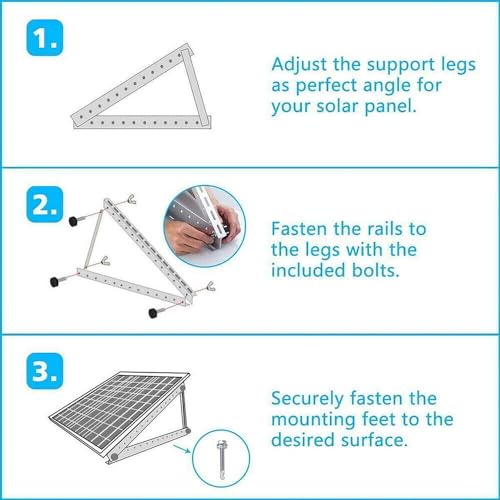 1.

Adjust the support legs as perfect angle for your solar panel.

2.

Fasten the rails to the legs with the included bolts.

3.

Securely fasten the mounting feet to the desired surface.