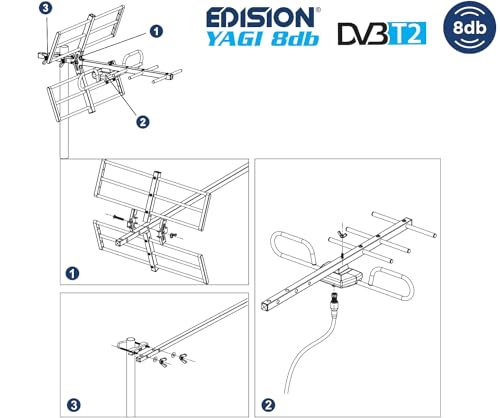 3
1
2
EDISION®
YAGI 8db
DVB T2
8db
1
3
2