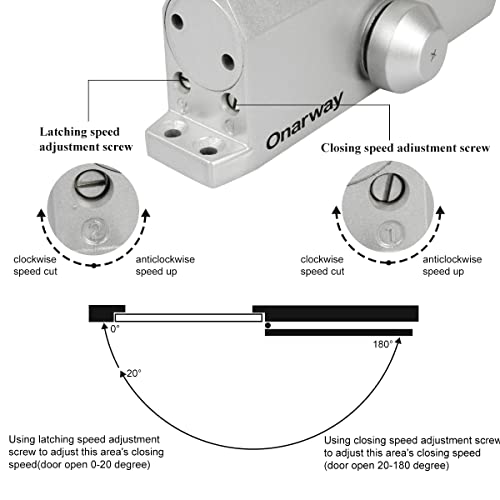 Onarway

Latching speed adjustment screw

Closing speed adiustment screw

2

clockwise speed cut

anticlockwise speed up

1

clockwise speed cut

anticlockwise speed up

0°

180°

20°

Using latching speed adjustment screw to adjust this area's closing speed(door open 0-20 degree)

Using closing speed adjustment screw to adjust this area's closing speed (door open 20-180 degree)