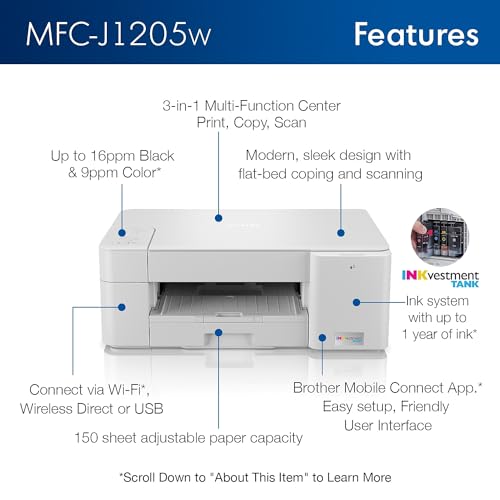 MFC-J1205w

Features

3-in-1 Multi-Function Center
Print, Copy, Scan

Up to 16ppm Black & 9ppm Color*

Modern, sleek design with flat-bed coping and scanning

INKvestment TANK

Ink system with up to 1 year of ink*

Connect via Wi-Fi*, Wireless Direct or USB

Brother Mobile Connect App.* Easy setup, Friendly User Interface

150 sheet adjustable paper capacity

*Scroll Down to "About This Item" to Learn More